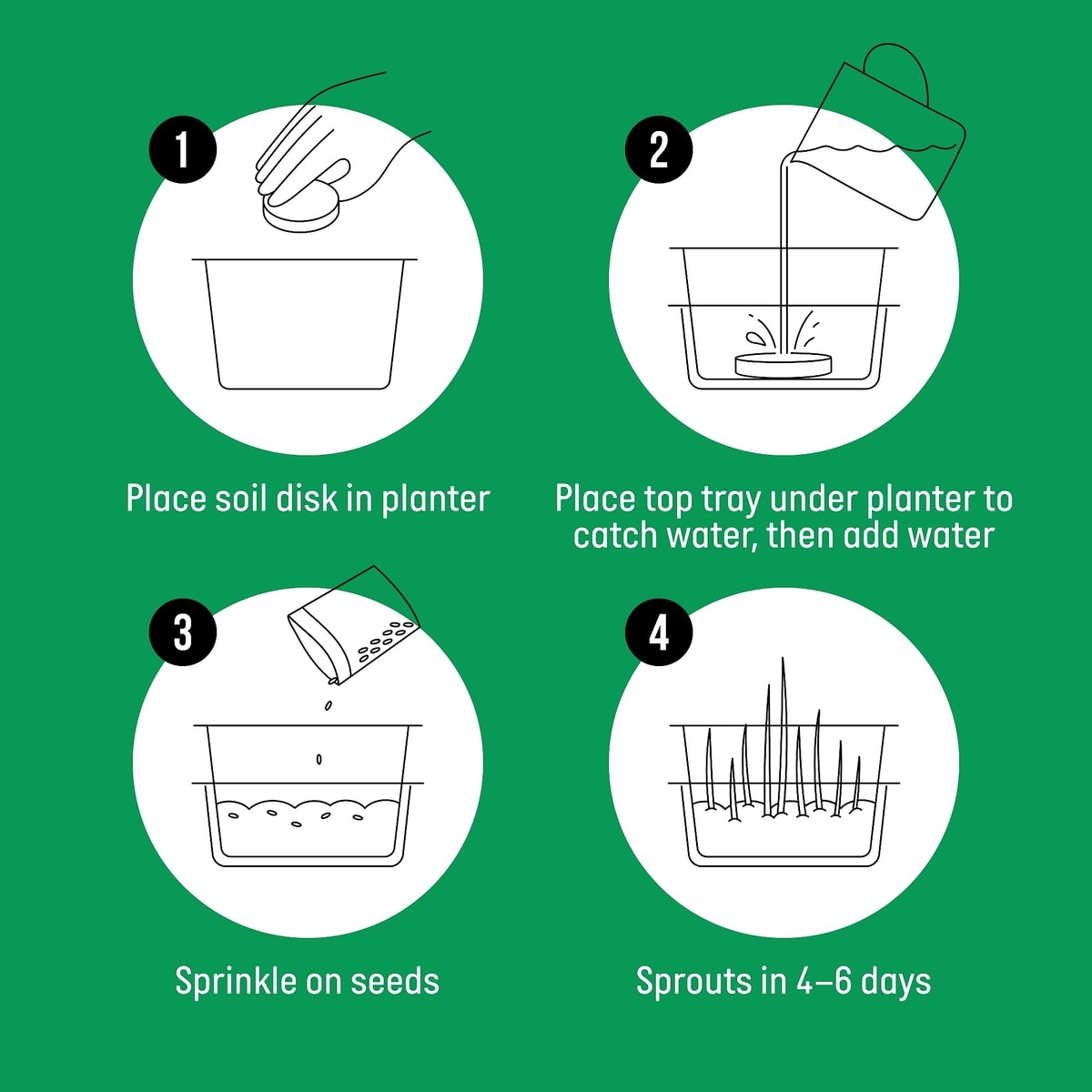 1

Place soil disk in planter

2

Place top tray under planter to catch water, then add water

3

Sprinkle on seeds

4

Sprouts in 4–6 days