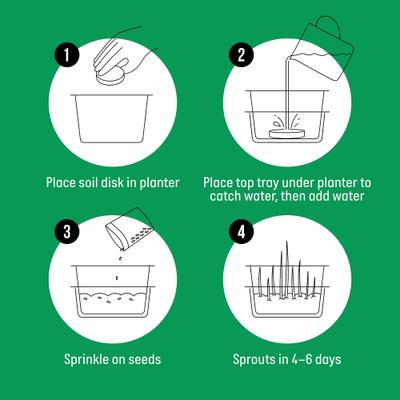 1

Place soil disk in planter

2

Place top tray under planter to catch water, then add water

3

Sprinkle on seeds

4

Sprouts in 4–6 days