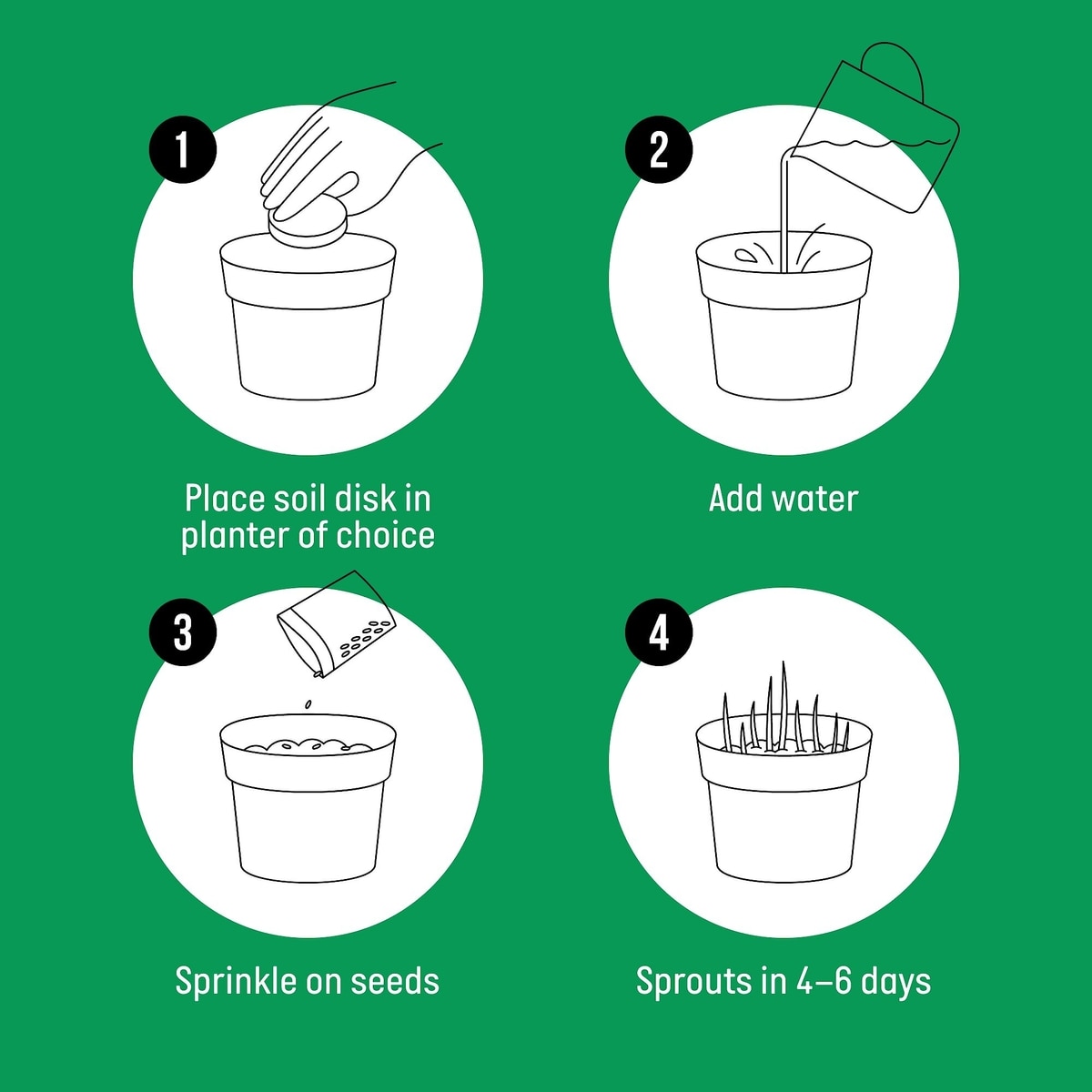 1

Place soil disk in planter of choice

2

Add water

3

Sprinkle on seeds

4

Sprouts in 4–6 days