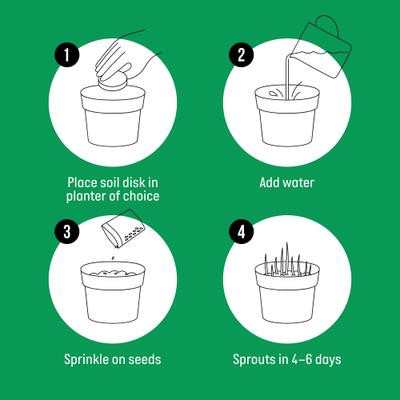 1

Place soil disk in planter of choice

2

Add water

3

Sprinkle on seeds

4

Sprouts in 4–6 days