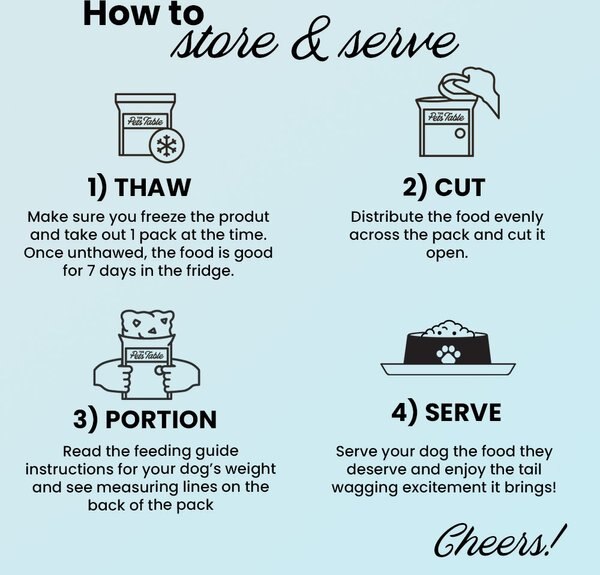 How to
store & serve

Pets Table

1) THAW

Make sure you freeze the produt and take out 1 pack at the time. Once unthawed, the food is good for 7 days in the fridge.

Pets Table

2) CUT

Distribute the food evenly across the pack and cut it open.

Pets Table

3) PORTION

Read the feeding guide instructions for your dog's weight and see measuring lines on the back of the pack

4) SERVE

Serve your dog the food they deserve and enjoy the tail wagging excitement it brings!

Cheers!