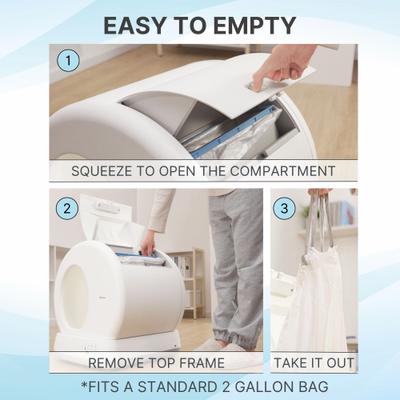 EASY TO EMPTY

1

SQUEEZE TO OPEN THE COMPARTMENT

2

REMOVE TOP FRAME

3

TAKE IT OUT

*FITS A STANDARD 2 GALLON BAG