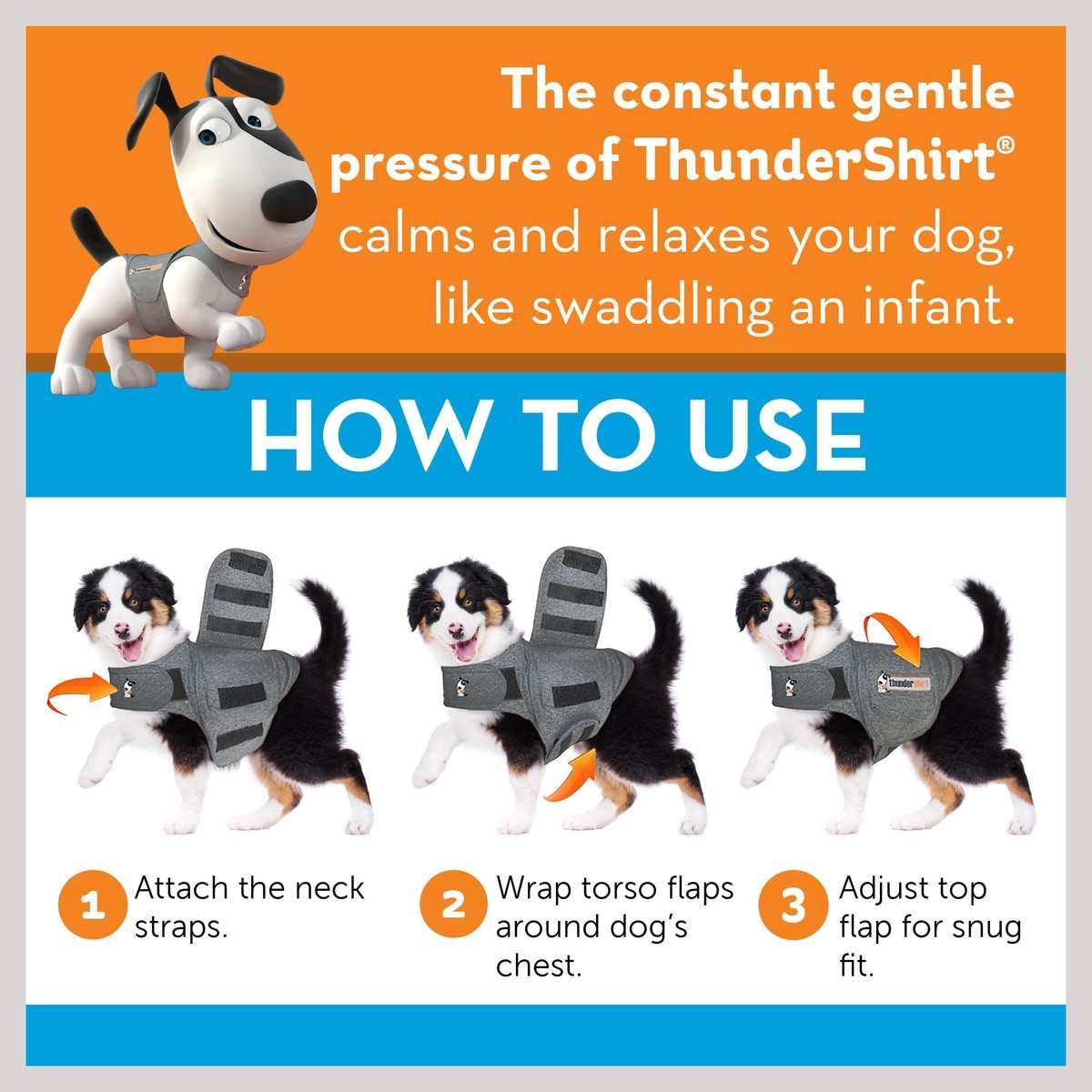 The constant gentle pressure of ThunderShirt® calms and relaxes your dog, like swaddling an infant.

HOW TO USE

thundershirt

1 Attach the neck straps.

2 Wrap torso flaps around dog's chest.

3 Adjust top flap for snug fit.