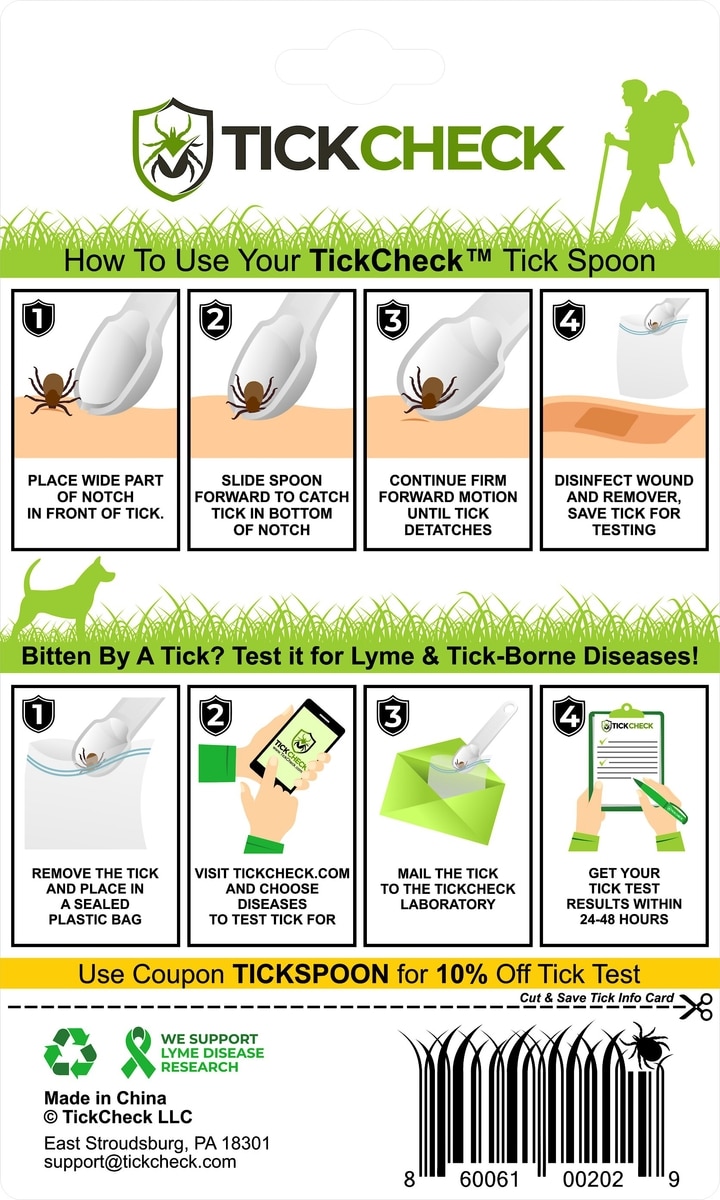 TICKCHECK

How To Use Your TickCheck™ Tick Spoon

1
PLACE WIDE PART OF NOTCH IN FRONT OF TICK.

2
SLIDE SPOON FORWARD TO CATCH TICK IN BOTTOM OF NOTCH

3
CONTINUE FIRM FORWARD MOTION UNTIL TICK DETATCHES

4
DISINFECT WOUND AND REMOVER, SAVE TICK FOR TESTING

Bitten By A Tick? Test it for Lyme & Tick-Borne Diseases!

1
REMOVE THE TICK AND PLACE IN A SEALED PLASTIC BAG

2
TICKCHECK
VISIT TICKCHECK.COM AND CHOOSE DISEASES TO TEST TICK FOR

3
MAIL THE TICK TO THE TICKCHECK LABORATORY

4
TICKCHECK
GET YOUR TICK TEST RESULTS WITHIN 24-48 HOURS

Use Coupon TICKSPOON for 10% Off Tick Test

Cut & Save Tick Info Card

WE SUPPORT LYME DISEASE RESEARCH

Made in China
© TickCheck LLC
East Stroudsburg, PA 18301
support@tickcheck.com

8 60061 00202 9