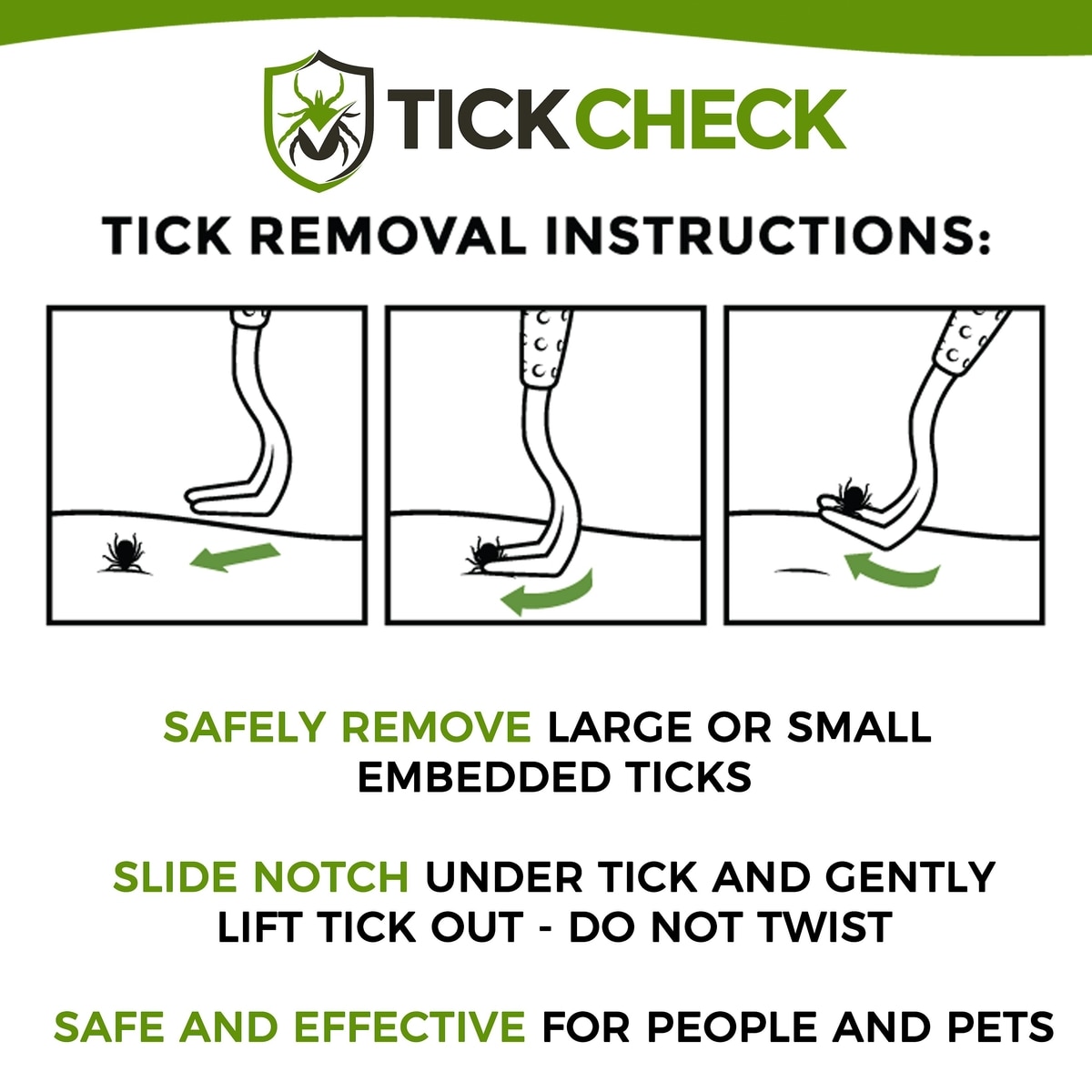 TICKCHECK

TICK REMOVAL INSTRUCTIONS:

SAFELY REMOVE LARGE OR SMALL EMBEDDED TICKS

SLIDE NOTCH UNDER TICK AND GENTLY LIFT TICK OUT - DO NOT TWIST

SAFE AND EFFECTIVE FOR PEOPLE AND PETS