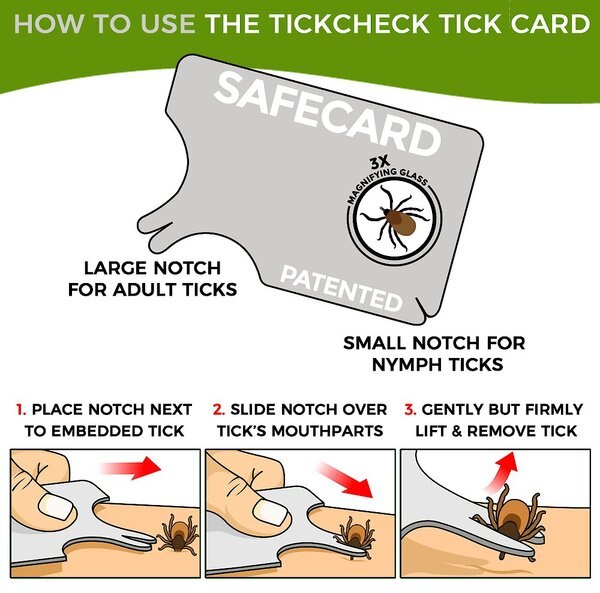 HOW TO USE THE TICKCHECK TICK CARD

SAFECARD

3X MAGNIFYING GLASS

PATENTED

LARGE NOTCH FOR ADULT TICKS

SMALL NOTCH FOR NYMPH TICKS

1. PLACE NOTCH NEXT TO EMBEDDED TICK

2. SLIDE NOTCH OVER TICK'S MOUTHPARTS

3. GENTLY BUT FIRMLY LIFT & REMOVE TICK