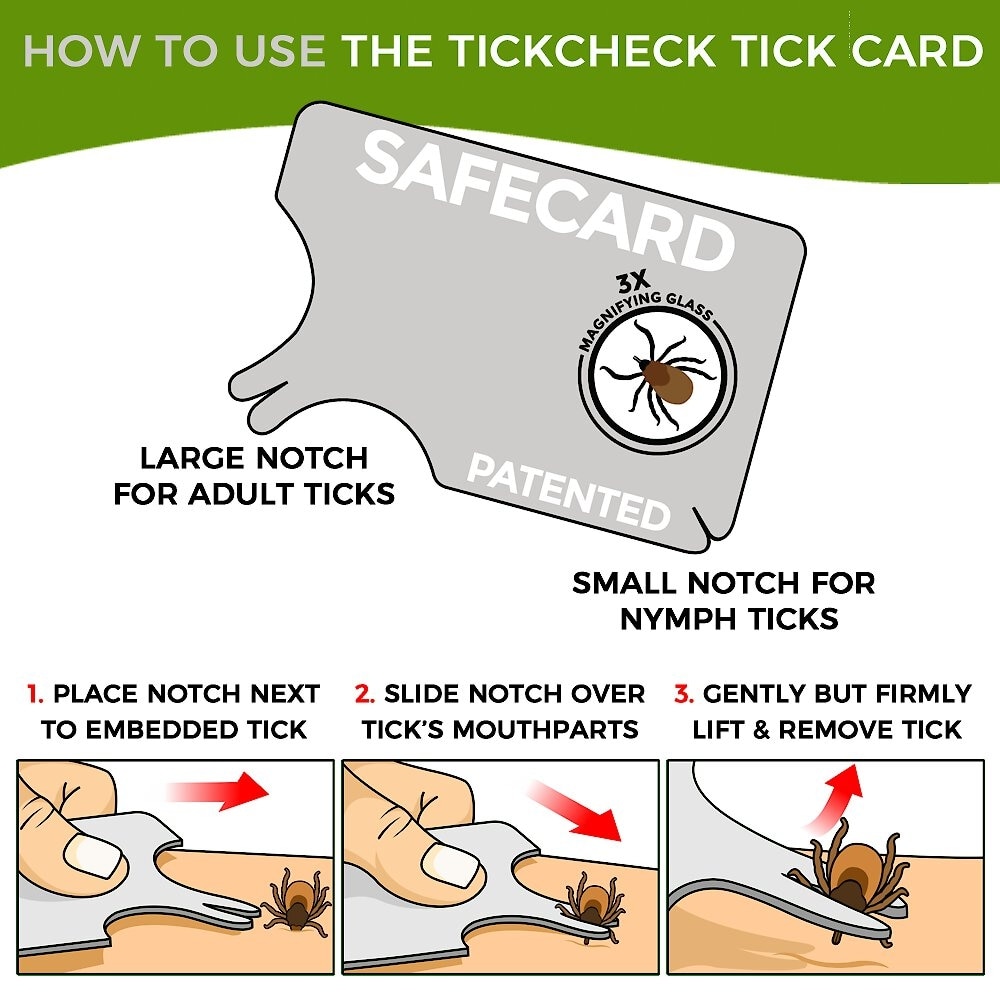 HOW TO USE THE TICKCHECK TICK CARD

SAFECARD

3X MAGNIFYING GLASS

PATENTED

LARGE NOTCH FOR ADULT TICKS

SMALL NOTCH FOR NYMPH TICKS

1. PLACE NOTCH NEXT TO EMBEDDED TICK

2. SLIDE NOTCH OVER TICK'S MOUTHPARTS

3. GENTLY BUT FIRMLY LIFT & REMOVE TICK