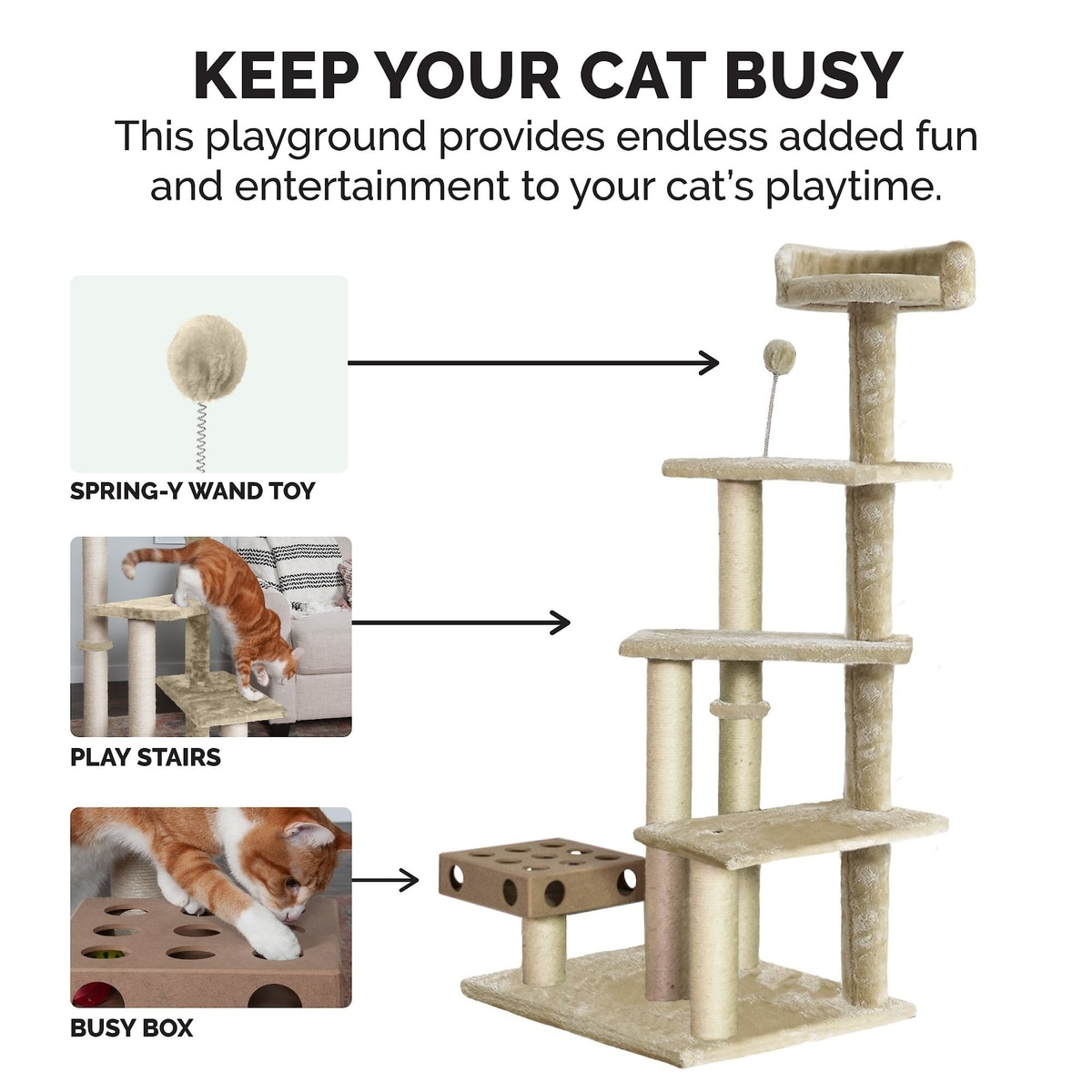 KEEP YOUR CAT BUSY

This playground provides endless added fun and entertainment to your cat's playtime.

SPRING-Y WAND TOY

PLAY STAIRS

BUSY BOX