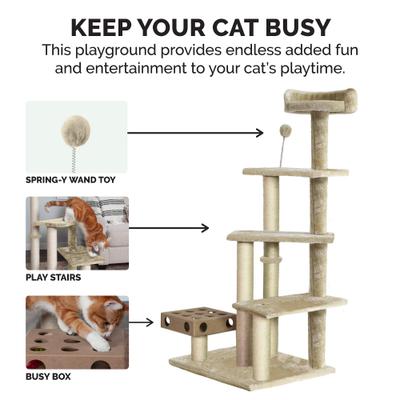 KEEP YOUR CAT BUSY
This playground provides endless added fun and entertainment to your cat's playtime.

SPRING-Y WAND TOY

PLAY STAIRS

BUSY BOX