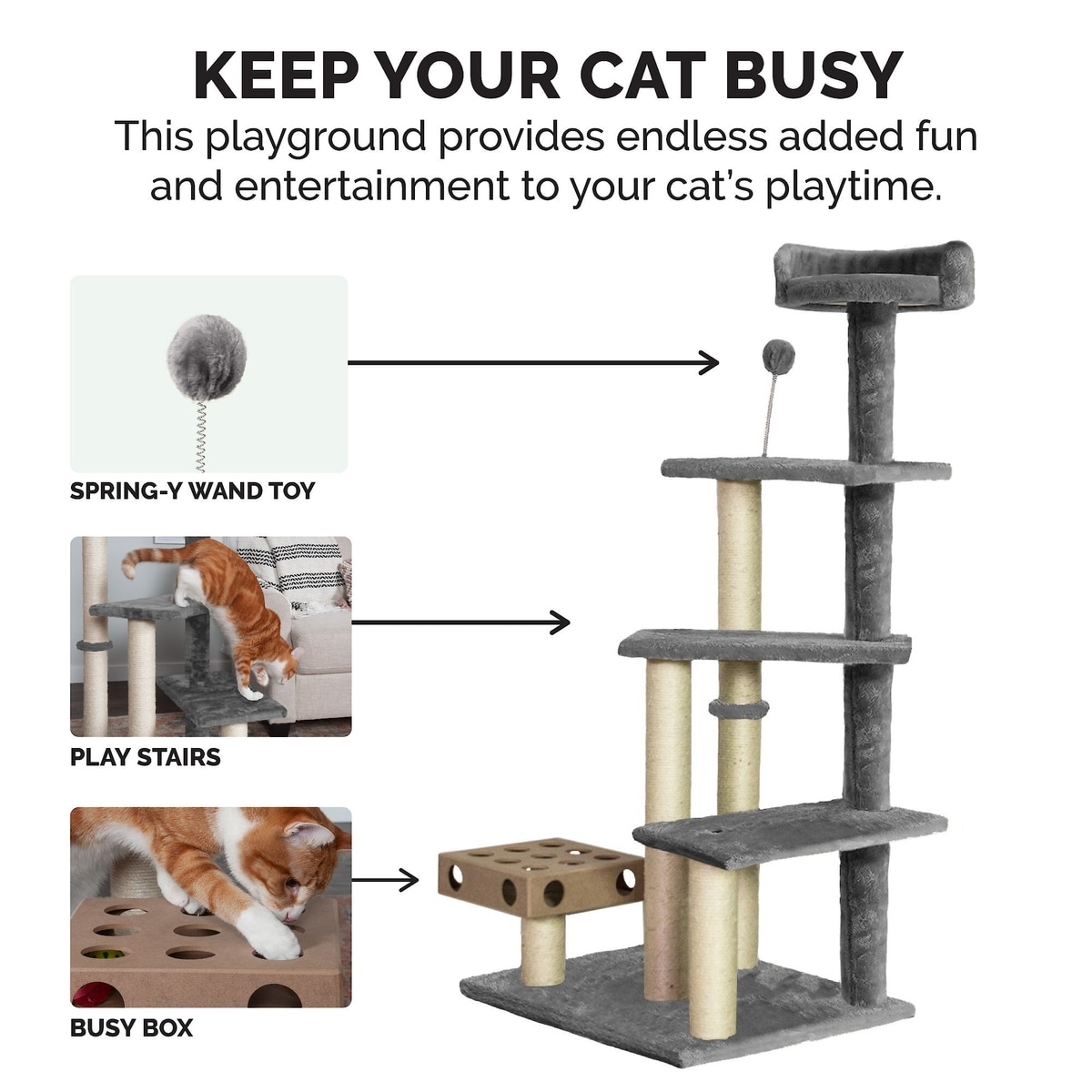 KEEP YOUR CAT BUSY

This playground provides endless added fun and entertainment to your cat's playtime.

SPRING-Y WAND TOY

PLAY STAIRS

BUSY BOX