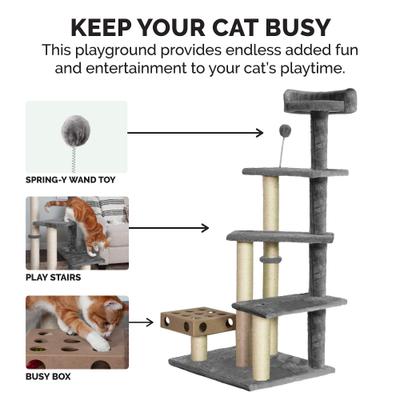 KEEP YOUR CAT BUSY

This playground provides endless added fun and entertainment to your cat's playtime.

SPRING-Y WAND TOY

PLAY STAIRS

BUSY BOX