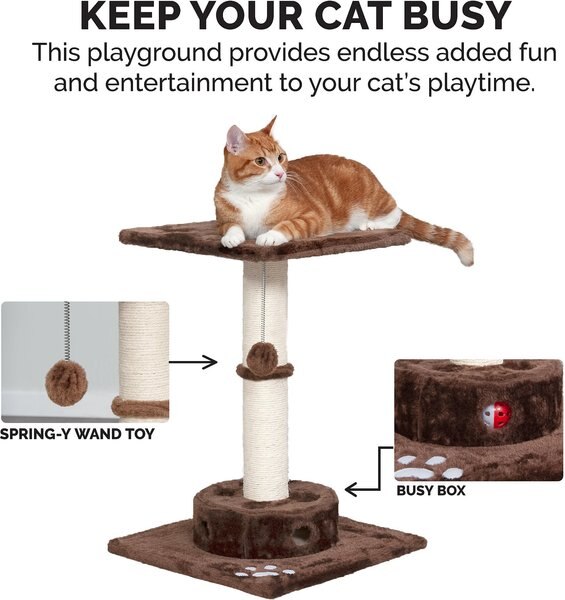 KEEP YOUR CAT BUSY

This playground provides endless added fun and entertainment to your cat's playtime.

SPRING-Y WAND TOY

BUSY BOX