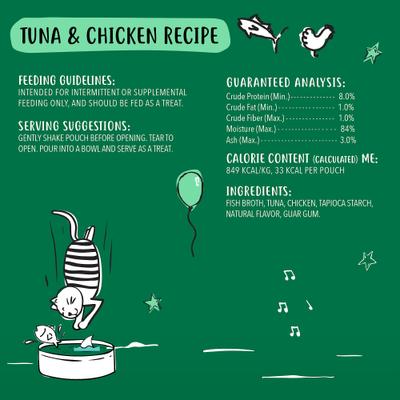 TUNA & CHICKEN RECIPE

FEEDING GUIDELINES:
INTENDED FOR INTERMITTENT OR SUPPLEMENTAL FEEDING ONLY, AND SHOULD BE FED AS A TREAT.

SERVING SUGGESTIONS:
GENTLY SHAKE POUCH BEFORE OPENING. TEAR TO OPEN. POUR INTO A BOWL AND SERVE AS A TREAT.

GUARANTEED ANALYSIS:
Crude Protein (Min.) 8.0%
Crude Fat (Min.) 1.0%
Crude Fiber (Max.) 1.0%
Moisture (Max.) 84%
Ash (Max.) 3.0%

CALORIE CONTENT (CALCULATED) ME:
849 KCAL/KG, 33 KCAL PER POUCH

INGREDIENTS:
FISH BROTH, TUNA, CHICKEN, TAPIOCA STARCH, NATURAL FLAVOR, GUAR GUM.