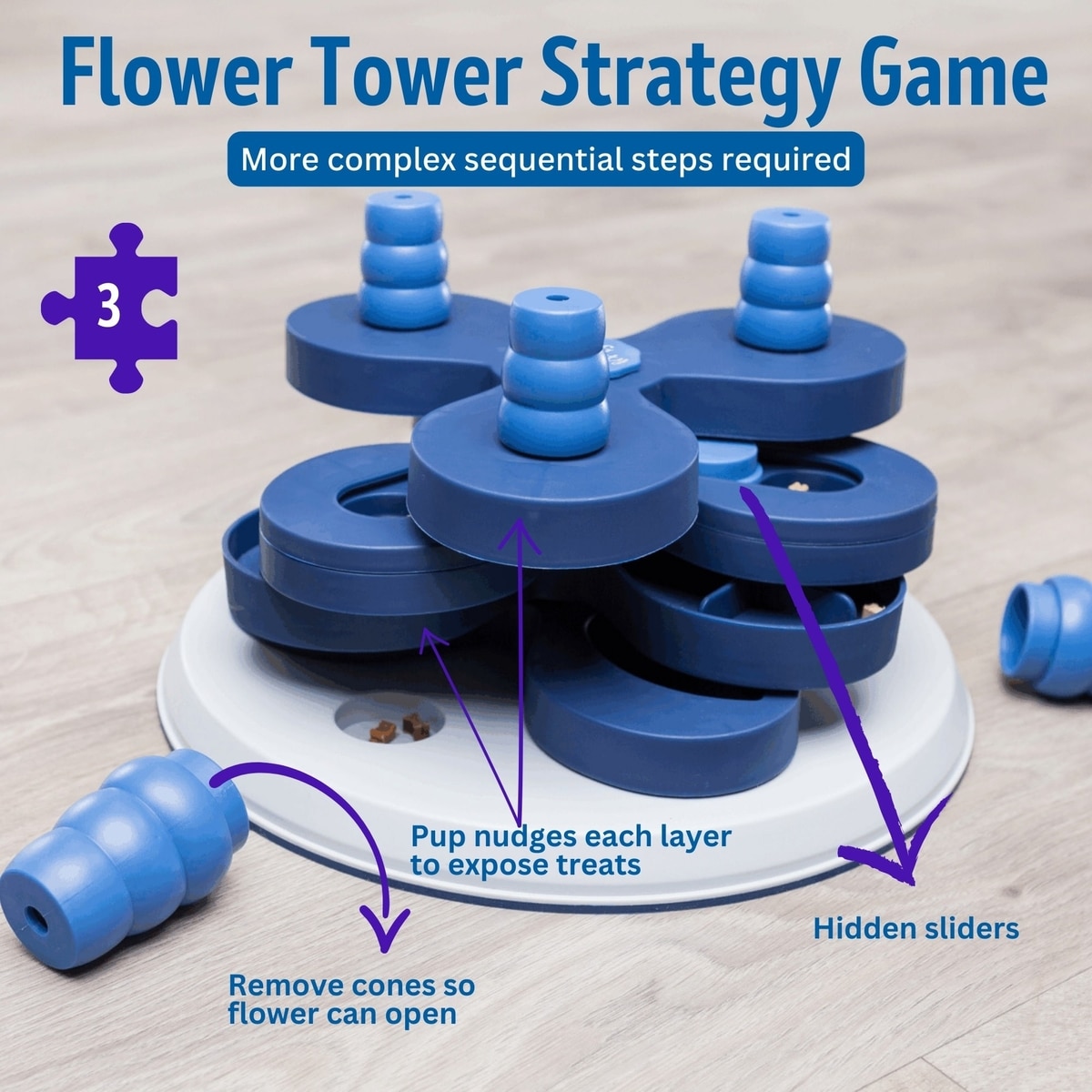 Flower Tower Strategy Game

More complex sequential steps required

3

Pup nudges each layer to expose treats

Hidden sliders

Remove cones so flower can open