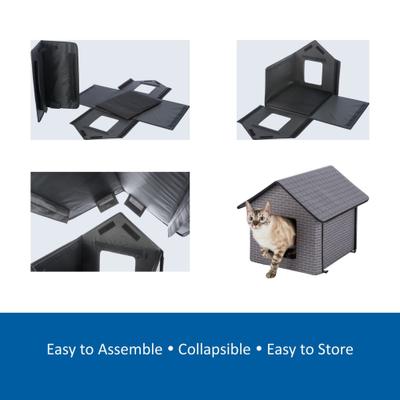 Easy to Assemble • Collapsible • Easy to Store