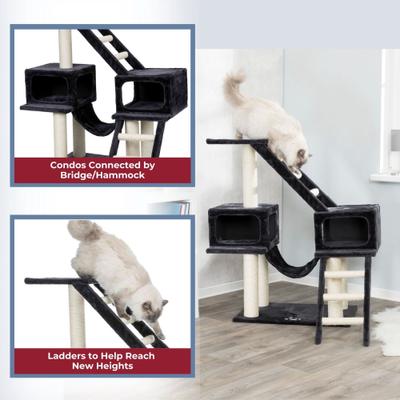 Condos Connected by Bridge/Hammock

Ladders to Help Reach New Heights