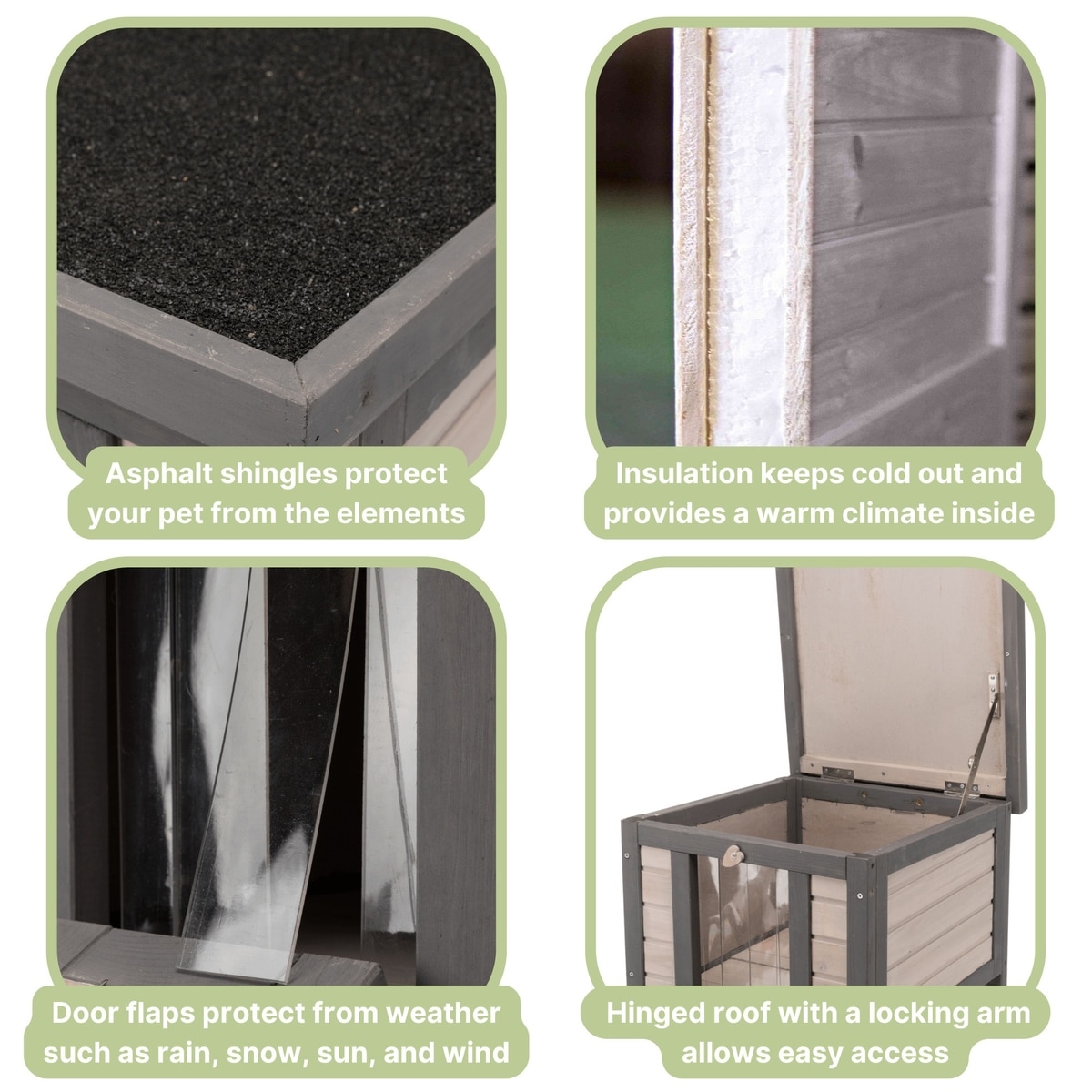 Asphalt shingles protect your pet from the elements

Insulation keeps cold out and provides a warm climate inside

Door flaps protect from weather such as rain, snow, sun, and wind

Hinged roof with a locking arm allows easy access