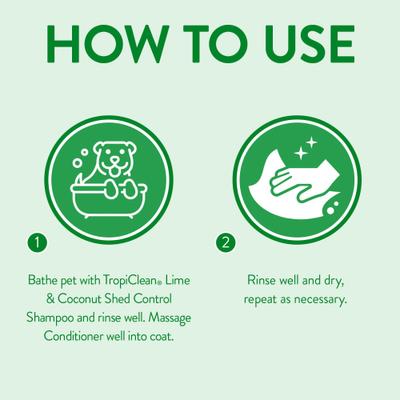 HOW TO USE

1

Bathe pet with TropiClean® Lime & Coconut Shed Control Shampoo and rinse well. Massage Conditioner well into coat.

2

Rinse well and dry, repeat as necessary.