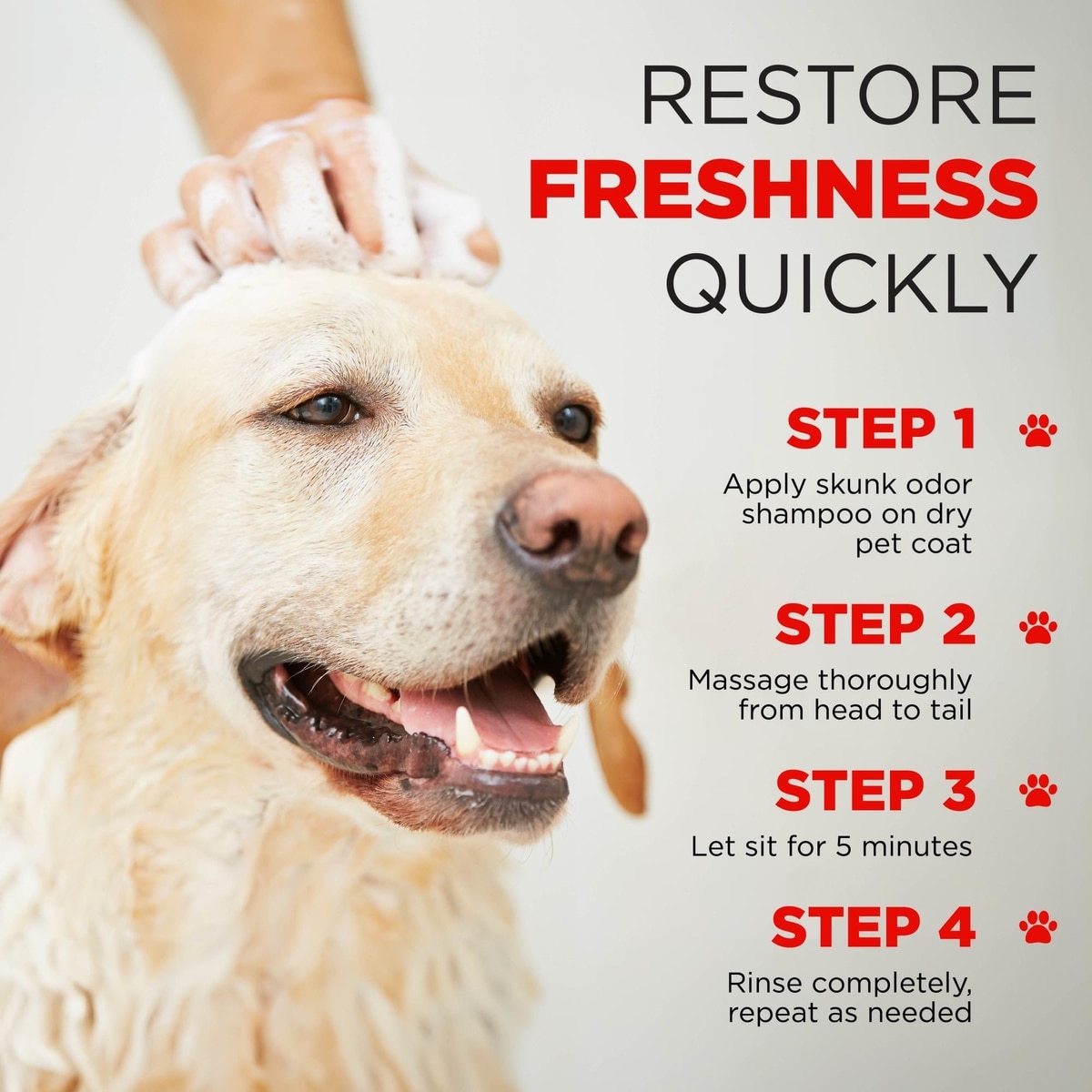 RESTORE
FRESHNESS
QUICKLY

STEP 1

Apply skunk odor shampoo on dry pet coat

STEP 2

Massage thoroughly from head to tail

STEP 3

Let sit for 5 minutes

STEP 4

Rinse completely, repeat as needed