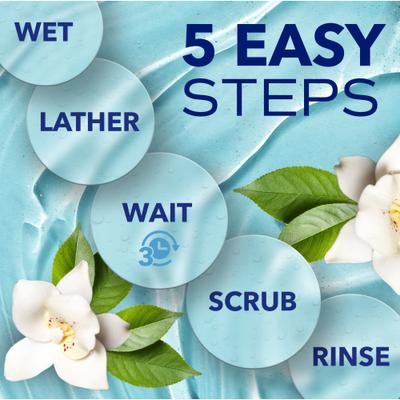 5 EASY STEPS

WET

LATHER

WAIT

3

SCRUB

RINSE