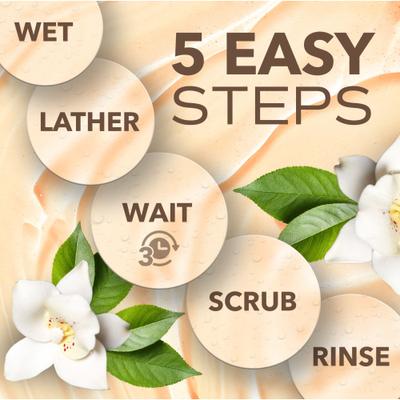 5 EASY STEPS

WET

LATHER

WAIT
3

SCRUB

RINSE