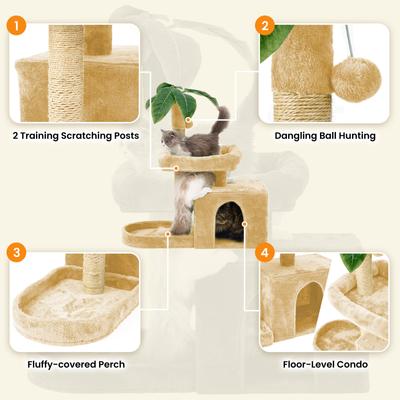 1

2 Training Scratching Posts

2

Dangling Ball Hunting

3

Fluffy-covered Perch

4

Floor-Level Condo