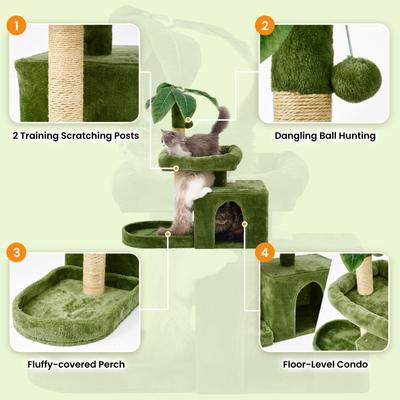 1

2 Training Scratching Posts

2

Dangling Ball Hunting

3

Fluffy-covered Perch

4

Floor-Level Condo