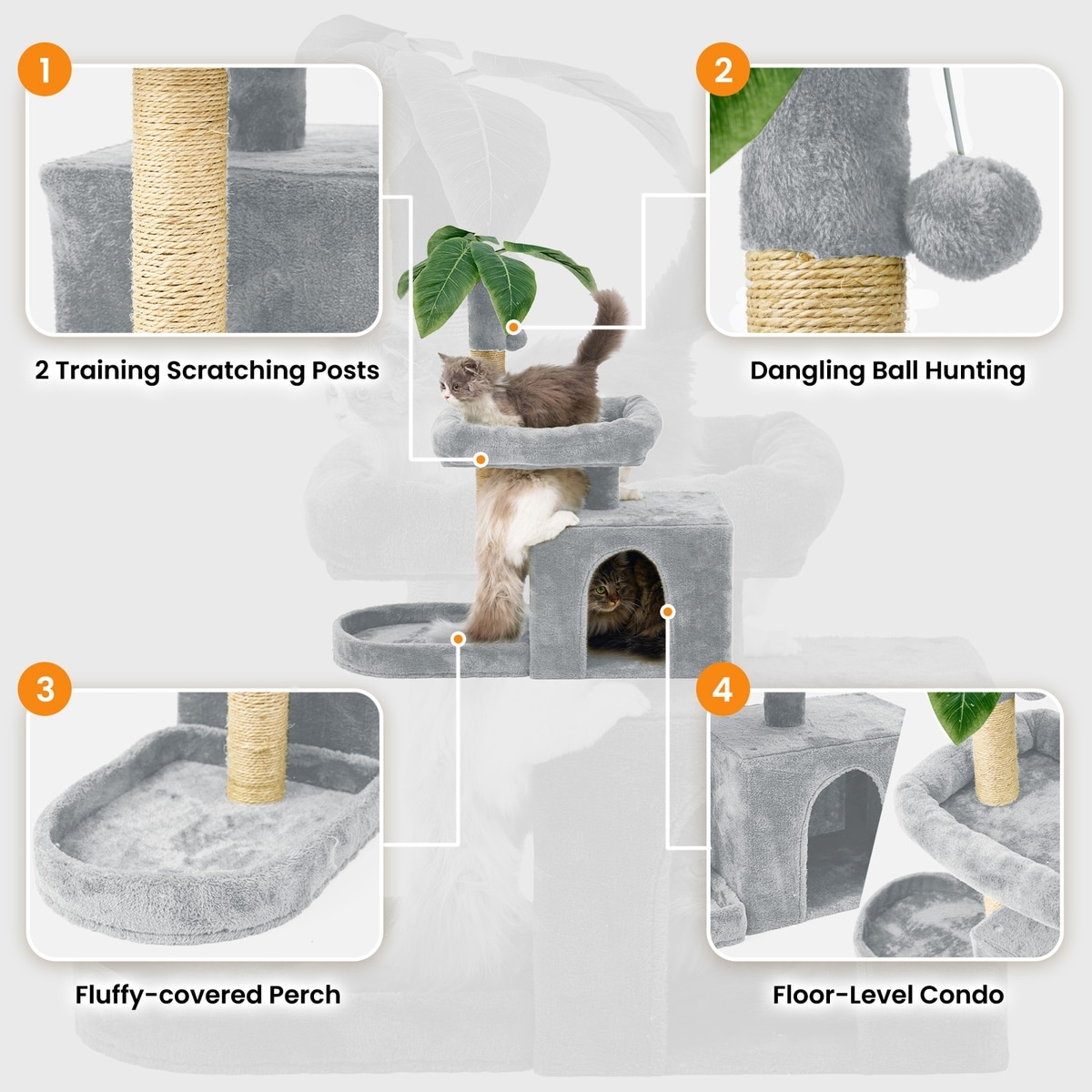 1

2 Training Scratching Posts

2

Dangling Ball Hunting

3

Fluffy-covered Perch

4

Floor-Level Condo