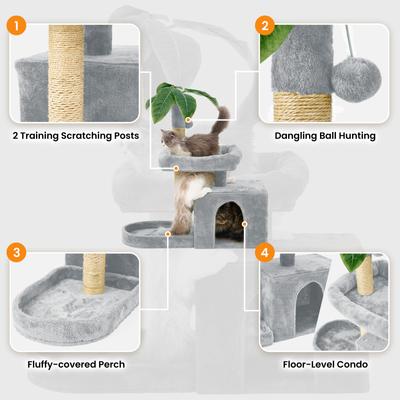 1

2 Training Scratching Posts

2

Dangling Ball Hunting

3

Fluffy-covered Perch

4

Floor-Level Condo