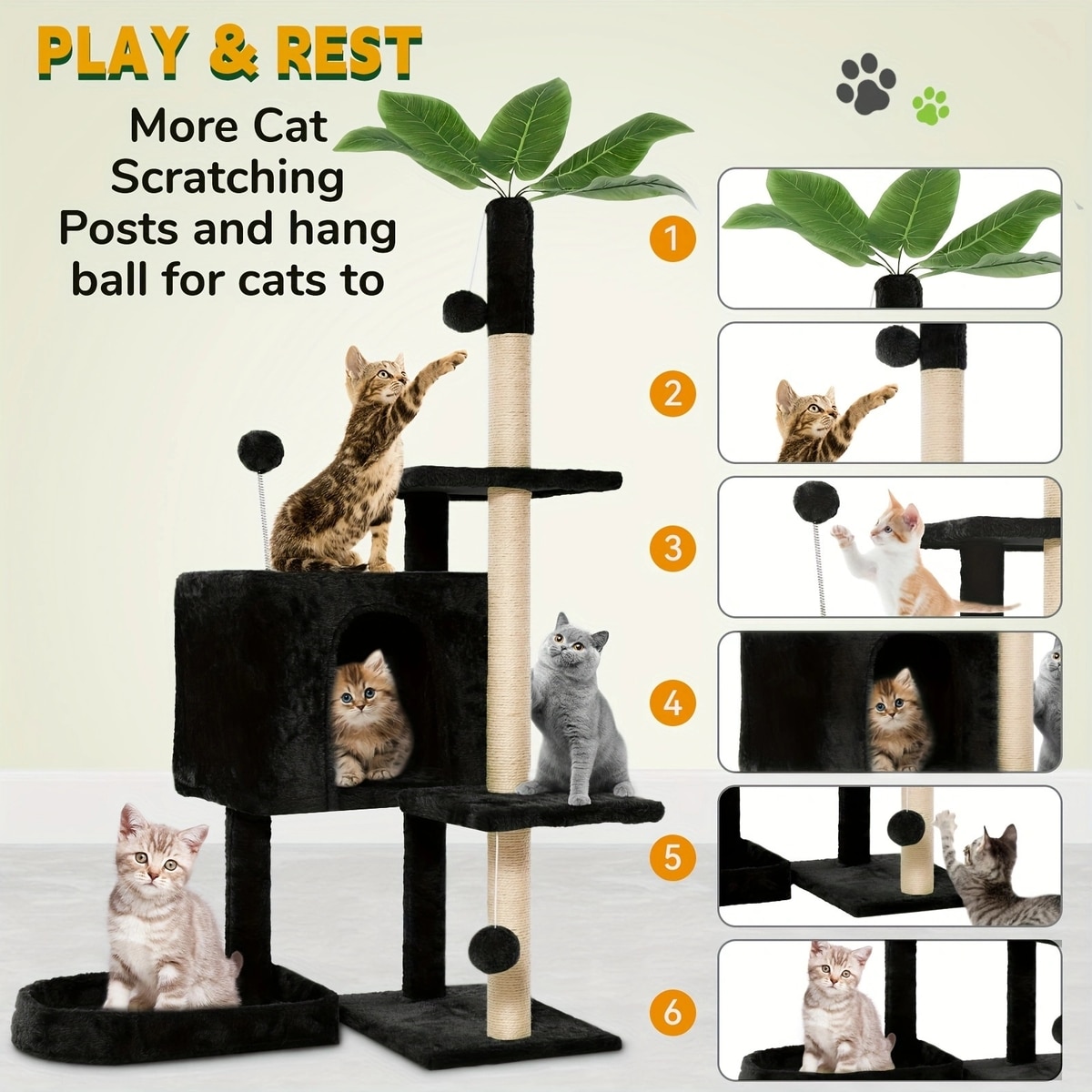 PLAY & REST

More Cat Scratching Posts and hang ball for cats to

1

2

3

4

5

6