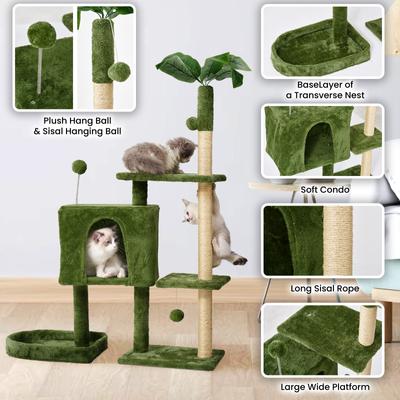 Plush Hang Ball & Sisal Hanging Ball

BaseLayer of a Transverse Nest

Soft Condo

Long Sisal Rope

Large Wide Platform