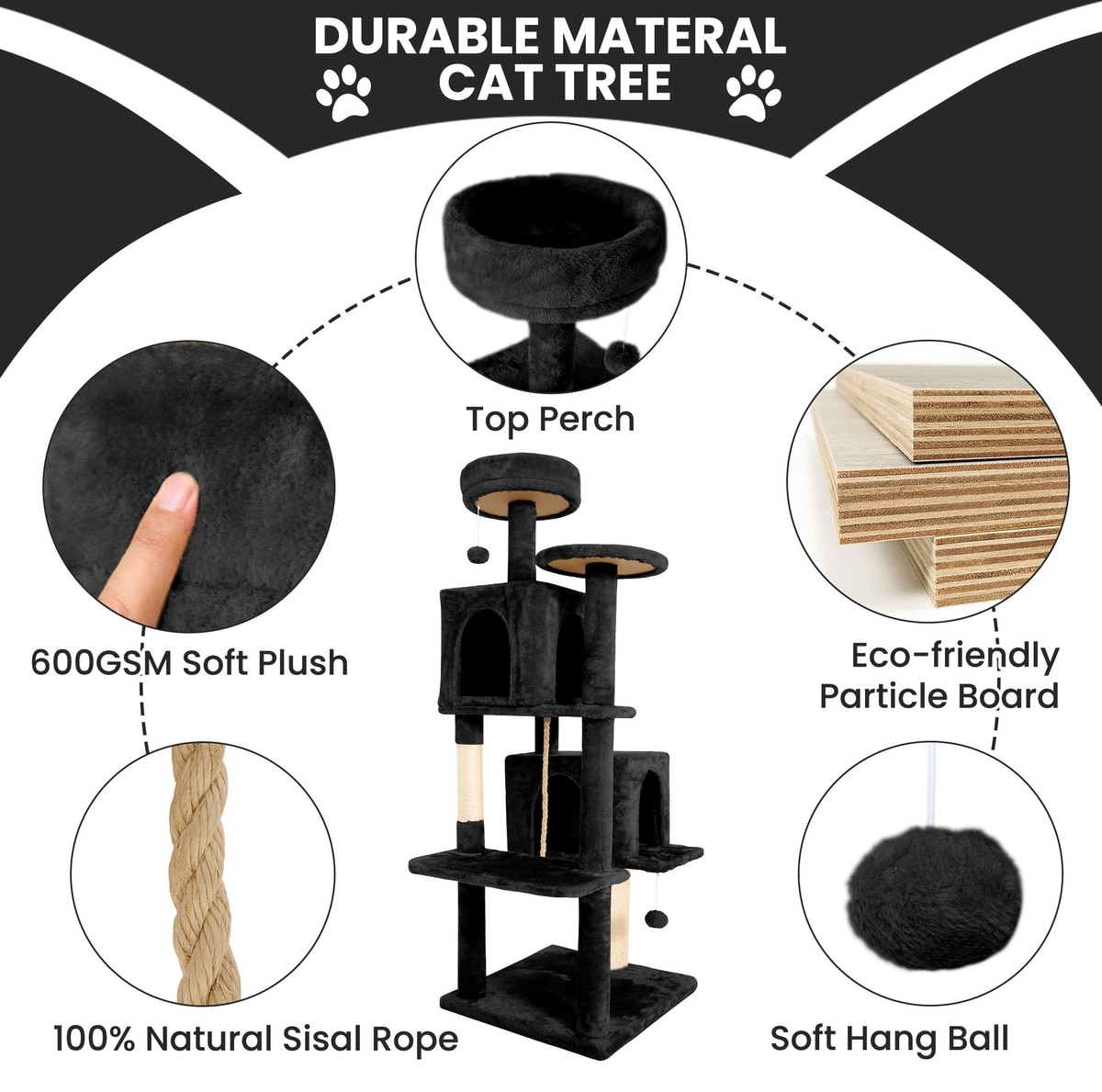 DURABLE MATERAL CAT TREE

Top Perch

600GSM Soft Plush

Eco-friendly Particle Board

100% Natural Sisal Rope

Soft Hang Ball