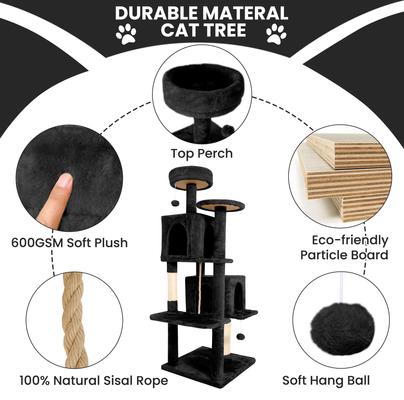 DURABLE MATERAL
CAT TREE

Top Perch

600GSM Soft Plush

Eco-friendly
Particle Board

100% Natural Sisal Rope

Soft Hang Ball