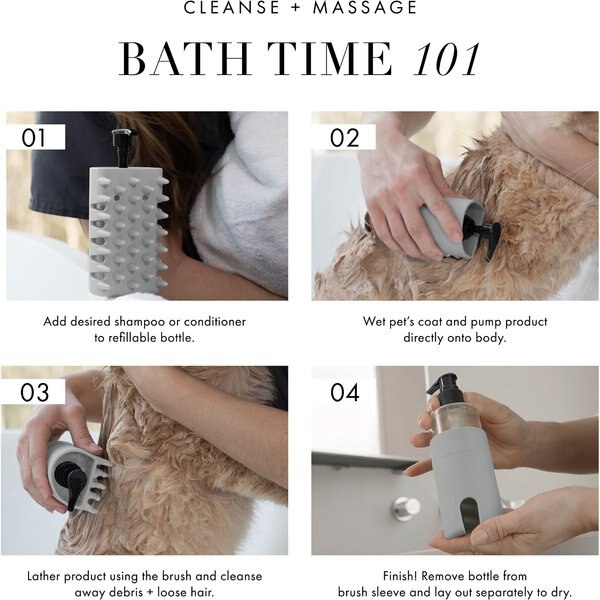 CLEANSE + MASSAGE

BATH TIME 101

01

Add desired shampoo or conditioner to refillable bottle.

02

Wet pet's coat and pump product directly onto body.

03

Lather product using the brush and cleanse away debris + loose hair.

04

Finish! Remove bottle from brush sleeve and lay out separately to dry.