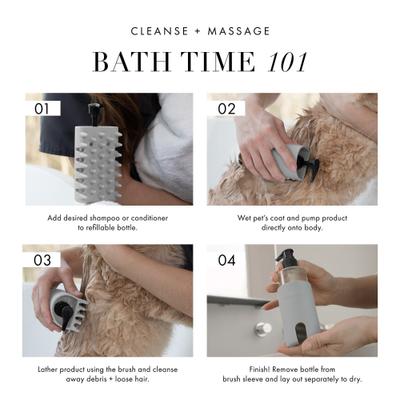 CLEANSE + MASSAGE

BATH TIME 101

01

Add desired shampoo or conditioner to refillable bottle.

02

Wet pet's coat and pump product directly onto body.

03

Lather product using the brush and cleanse away debris + loose hair.

04

Finish! Remove bottle from brush sleeve and lay out separately to dry.