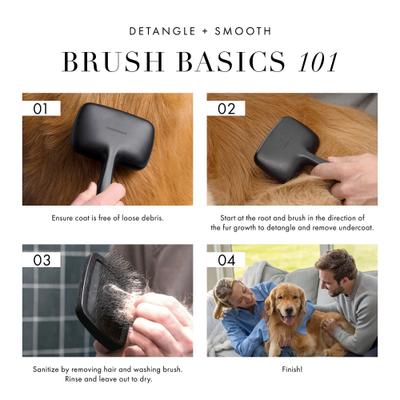 DETANGLE + SMOOTH

BRUSH BASICS 101

01

Ensure coat is free of loose debris.

02

Start at the root and brush in the direction of the fur growth to detangle and remove undercoat.

03

Sanitize by removing hair and washing brush. Rinse and leave out to dry.

04

Finish!