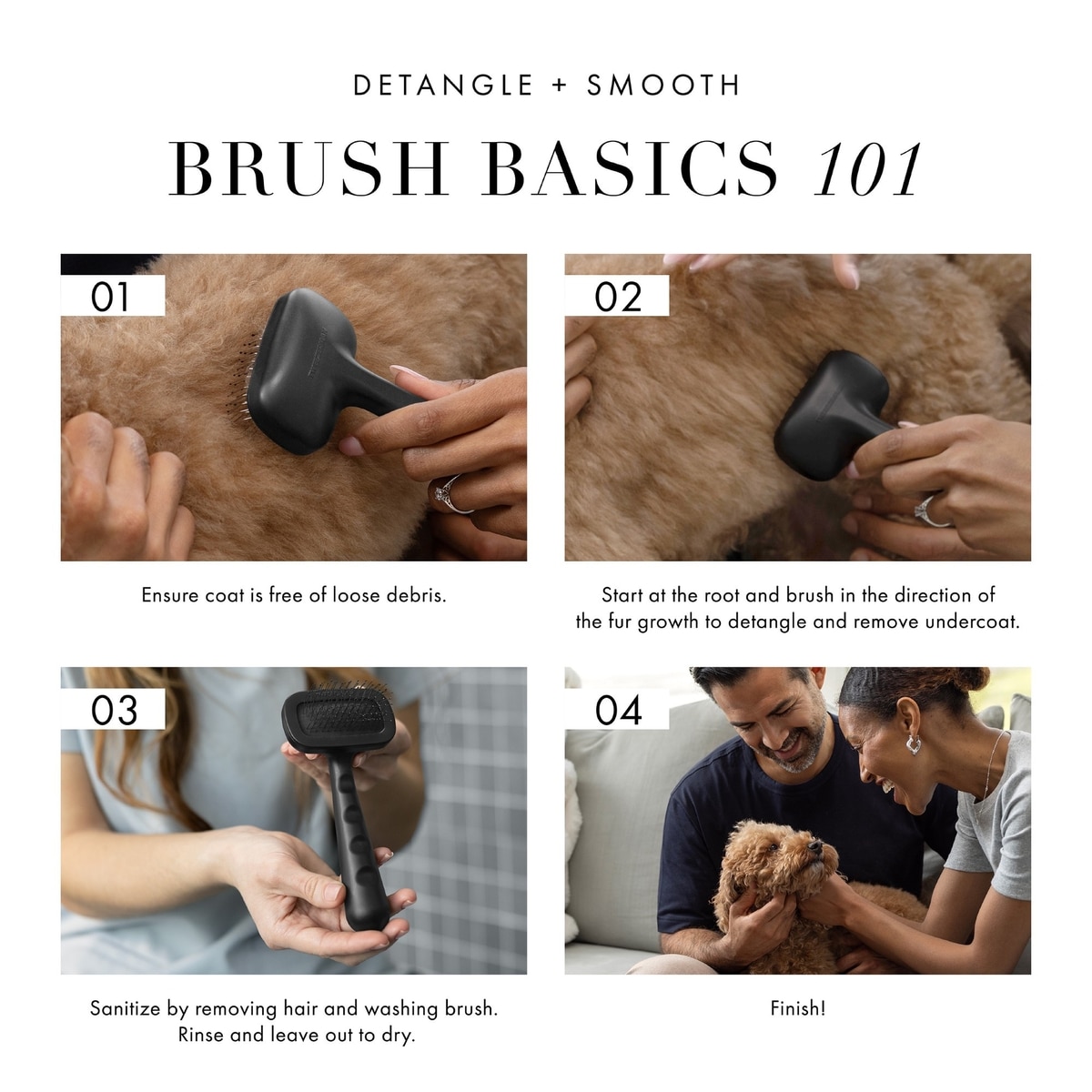 DETANGLE + SMOOTH

BRUSH BASICS 101

01

Ensure coat is free of loose debris.

02

Start at the root and brush in the direction of the fur growth to detangle and remove undercoat.

03

Sanitize by removing hair and washing brush. Rinse and leave out to dry.

04

Finish!