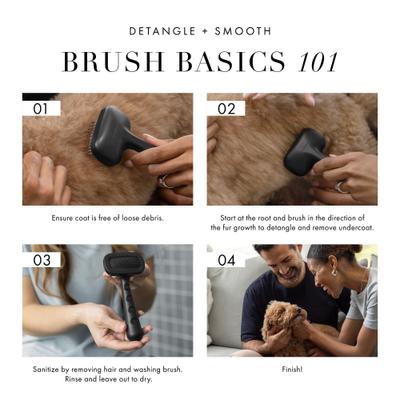 DETANGLE + SMOOTH

BRUSH BASICS 101

01

Ensure coat is free of loose debris.

02

Start at the root and brush in the direction of the fur growth to detangle and remove undercoat.

03

Sanitize by removing hair and washing brush. Rinse and leave out to dry.

04

Finish!