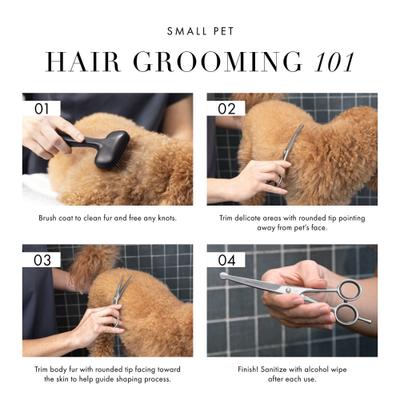 SMALL PET

HAIR GROOMING 101

01

Brush coat to clean fur and free any knots.

02

Trim delicate areas with rounded tip pointing away from pet's face.

03

Trim body fur with rounded tip facing toward the skin to help guide shaping process.

04

Finish! Sanitize with alcohol wipe after each use.