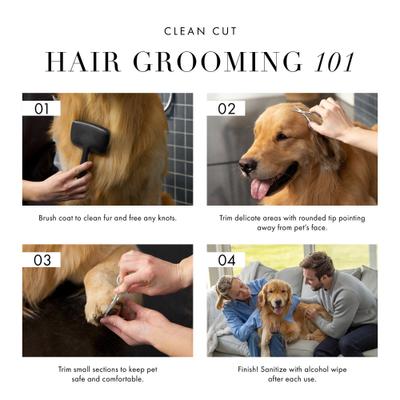 CLEAN CUT

HAIR GROOMING 101

01

Brush coat to clean fur and free any knots.

02

Trim delicate areas with rounded tip pointing away from pet's face.

03

Trim small sections to keep pet safe and comfortable.

04

Finish! Sanitize with alcohol wipe after each use.