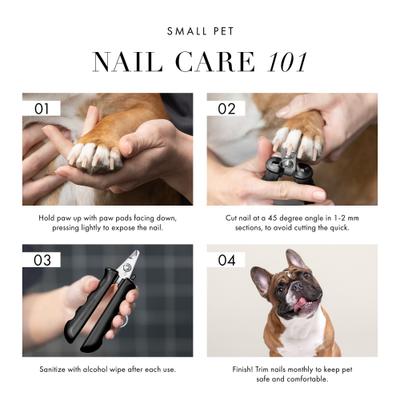 SMALL PET

NAIL CARE 101

01

Hold paw up with paw pads facing down, pressing lightly to expose the nail.

02

Cut nail at a 45 degree angle in 1-2 mm sections, to avoid cutting the quick.

03

Sanitize with alcohol wipe after each use.

04

Finish! Trim nails monthly to keep pet safe and comfortable.