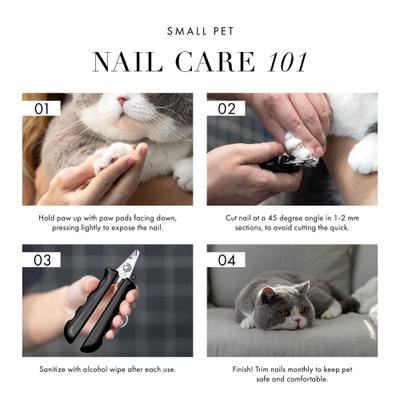 SMALL PET

NAIL CARE 101

01

Hold paw up with paw pads facing down, pressing lightly to expose the nail.

02

Cut nail at a 45 degree angle in 1-2 mm sections, to avoid cutting the quick.

03

Sanitize with alcohol wipe after each use.

04

Finish! Trim nails monthly to keep pet safe and comfortable.