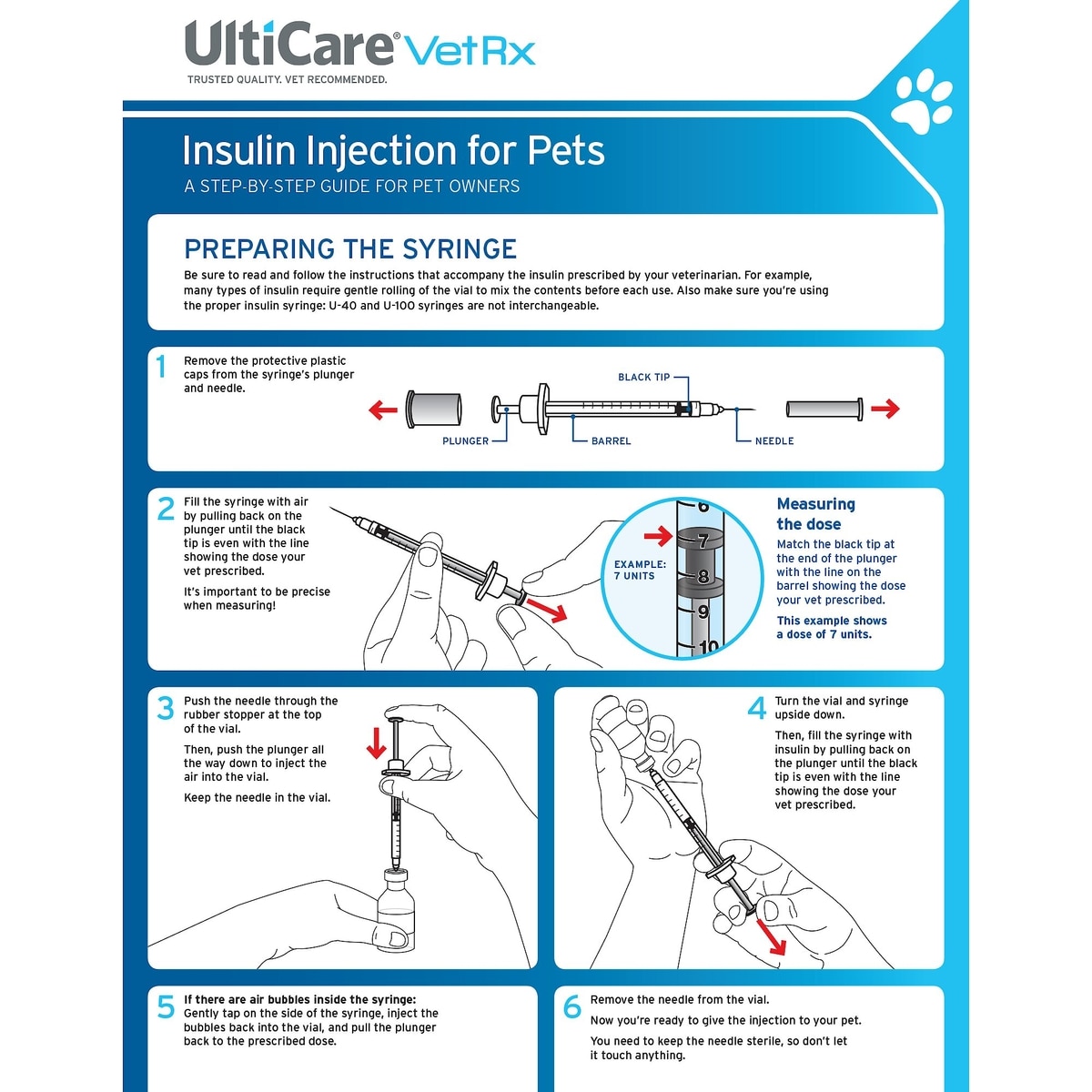 UltiCare® VetRx
TRUSTED QUALITY. VET RECOMMENDED.

Insulin Injection for Pets
A STEP-BY-STEP GUIDE FOR PET OWNERS

PREPARING THE SYRINGE
Be sure to read and follow the instructions that accompany the insulin prescribed by your veterinarian. For example, many types of insulin require gentle rolling of the vial to mix the contents before each use. Also make sure you're using the proper insulin syringe: U-40 and U-100 syringes are not interchangeable.

1 Remove the protective plastic caps from the syringe's plunger and needle.

BLACK TIP
PLUNGER
BARREL
NEEDLE

2 Fill the syringe with air by pulling back on the plunger until the black tip is even with the line showing the dose your vet prescribed.

It's important to be precise when measuring!

EXAMPLE: 7 UNITS

6
7
8
9
10

Measuring the dose
Match the black tip at the end of the plunger with the line on the barrel showing the dose your vet prescribed.

This example shows a dose of 7 units.

3 Push the needle through the rubber stopper at the top of the vial.

Then, push the plunger all the way down to inject the air into the vial.

Keep the needle in the vial.

4 Turn the vial and syringe upside down.

Then, fill the syringe with insulin by pulling back on the plunger until the black tip is even with the line showing the dose your vet prescribed.

5 If there are air bubbles inside the syringe: Gently tap on the side of the syringe, inject the bubbles back into the vial, and pull the plunger back to the prescribed dose.

6 Remove the needle from the vial.

Now you're ready to give the injection to your pet.

You need to keep the needle sterile, so don't let it touch anything.