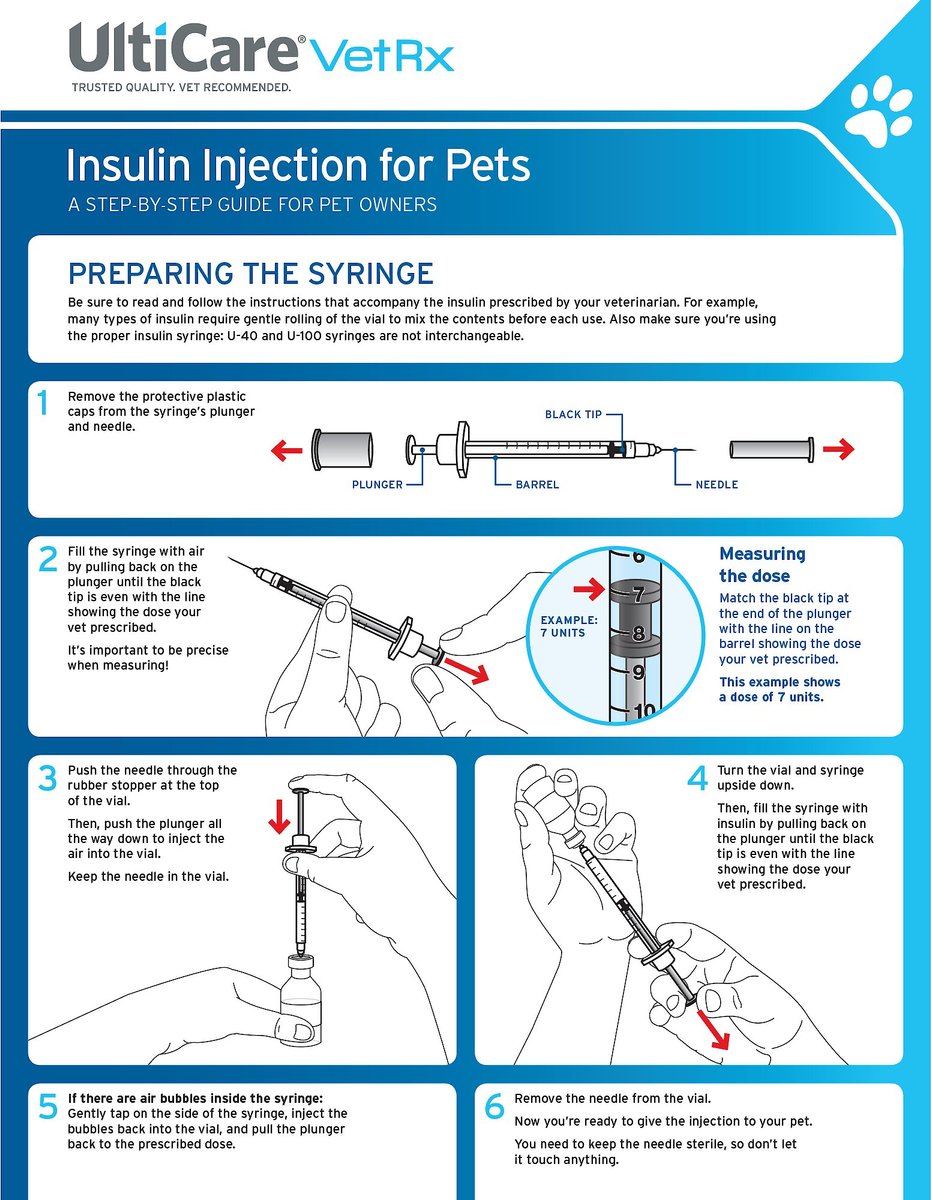 UltiCare® VetRx
TRUSTED QUALITY. VET RECOMMENDED.

Insulin Injection for Pets
A STEP-BY-STEP GUIDE FOR PET OWNERS

PREPARING THE SYRINGE
Be sure to read and follow the instructions that accompany the insulin prescribed by your veterinarian. For example, many types of insulin require gentle rolling of the vial to mix the contents before each use. Also make sure you're using the proper insulin syringe: U-40 and U-100 syringes are not interchangeable.

1 Remove the protective plastic caps from the syringe's plunger and needle.

BLACK TIP
PLUNGER
BARREL
NEEDLE

2 Fill the syringe with air by pulling back on the plunger until the black tip is even with the line showing the dose your vet prescribed.

It's important to be precise when measuring!

EXAMPLE: 7 UNITS

6
7
8
9
10

Measuring the dose
Match the black tip at the end of the plunger with the line on the barrel showing the dose your vet prescribed.

This example shows a dose of 7 units.

3 Push the needle through the rubber stopper at the top of the vial.

Then, push the plunger all the way down to inject the air into the vial.

Keep the needle in the vial.

4 Turn the vial and syringe upside down.

Then, fill the syringe with insulin by pulling back on the plunger until the black tip is even with the line showing the dose your vet prescribed.

5 If there are air bubbles inside the syringe: Gently tap on the side of the syringe, inject the bubbles back into the vial, and pull the plunger back to the prescribed dose.

6 Remove the needle from the vial.

Now you're ready to give the injection to your pet.

You need to keep the needle sterile, so don't let it touch anything.