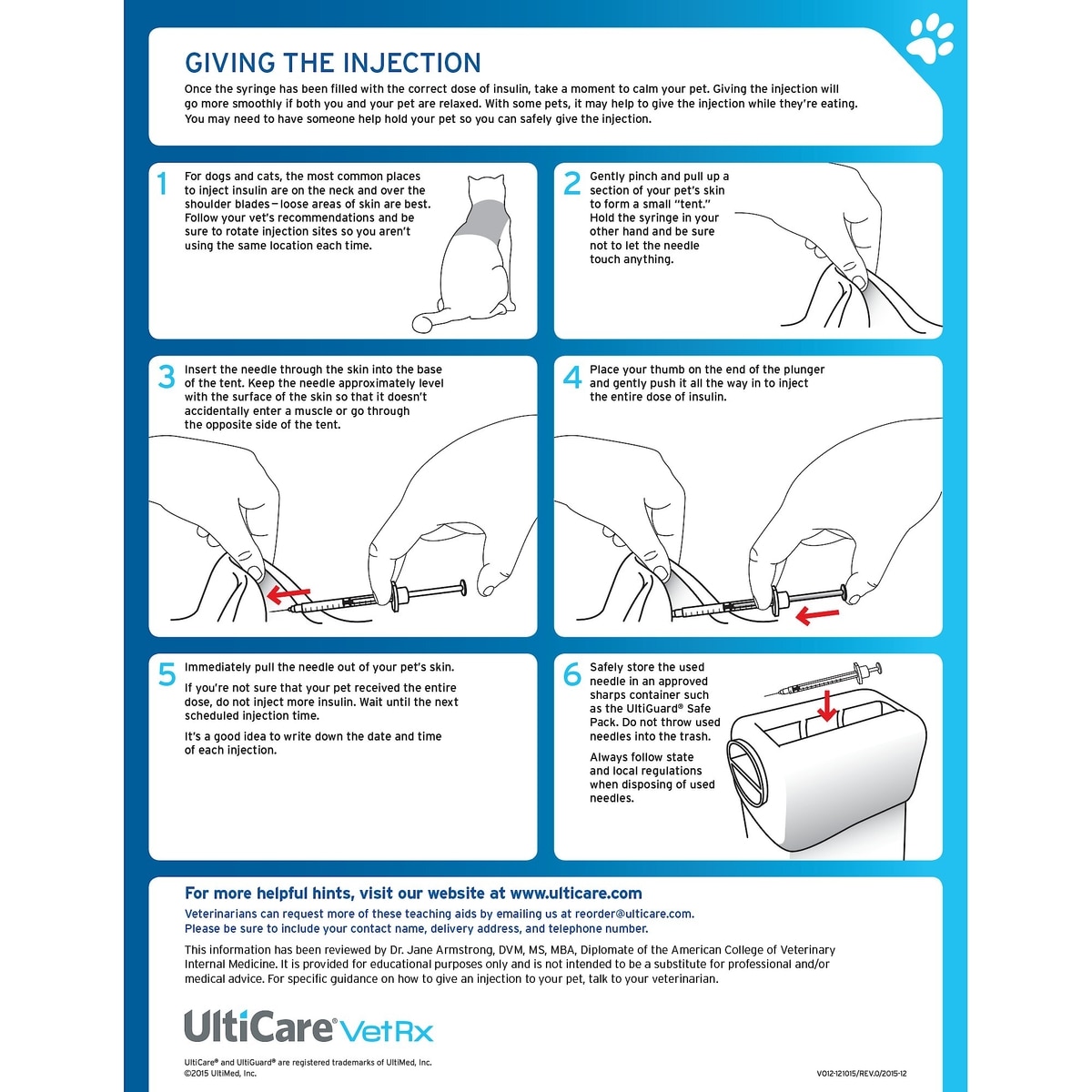 GIVING THE INJECTION

Once the syringe has been filled with the correct dose of insulin, take a moment to calm your pet. Giving the injection will go more smoothly if both you and your pet are relaxed. With some pets, it may help to give the injection while they're eating. You may need to have someone help hold your pet so you can safely give the injection.

1 For dogs and cats, the most common places to inject insulin are on the neck and over the shoulder blades—loose areas of skin are best. Follow your vet's recommendations and be sure to rotate injection sites so you aren't using the same location each time.

2 Gently pinch and pull up a section of your pet's skin to form a small "tent." Hold the syringe in your other hand and be sure not to let the needle touch anything.

3 Insert the needle through the skin into the base of the tent. Keep the needle approximately level with the surface of the skin so that it doesn't accidentally enter a muscle or go through the opposite side of the tent.

4 Place your thumb on the end of the plunger and gently push it all the way in to inject the entire dose of insulin.

5 Immediately pull the needle out of your pet's skin.

If you're not sure that your pet received the entire dose, do not inject more insulin. Wait until the next scheduled injection time.

It's a good idea to write down the date and time of each injection.

6 Safely store the used needle in an approved sharps container such as the UltiGuard® Safe Pack. Do not throw used needles into the trash.

Always follow state and local regulations when disposing of used needles.

For more helpful hints, visit our website at www.ulticare.com

Veterinarians can request more of these teaching aids by emailing us at reorder@ulticare.com. Please be sure to include your contact name, delivery address, and telephone number.

This information has been reviewed by Dr. Jane Armstrong, DVM, MS, MBA, Diplomate of the American College of Veterinary Internal Medicine. It is provided for educational purposes only and is not intended to be a substitute for professional and/or medical advice. For specific guidance on how to give an injection to your pet, talk to your veterinarian.

UltiCare® VetRx

UltiCare® and UltiGuard® are registered trademarks of UltiMed, Inc.
©2015 UltiMed, Inc.

V012-121015/REV.0/2015-12