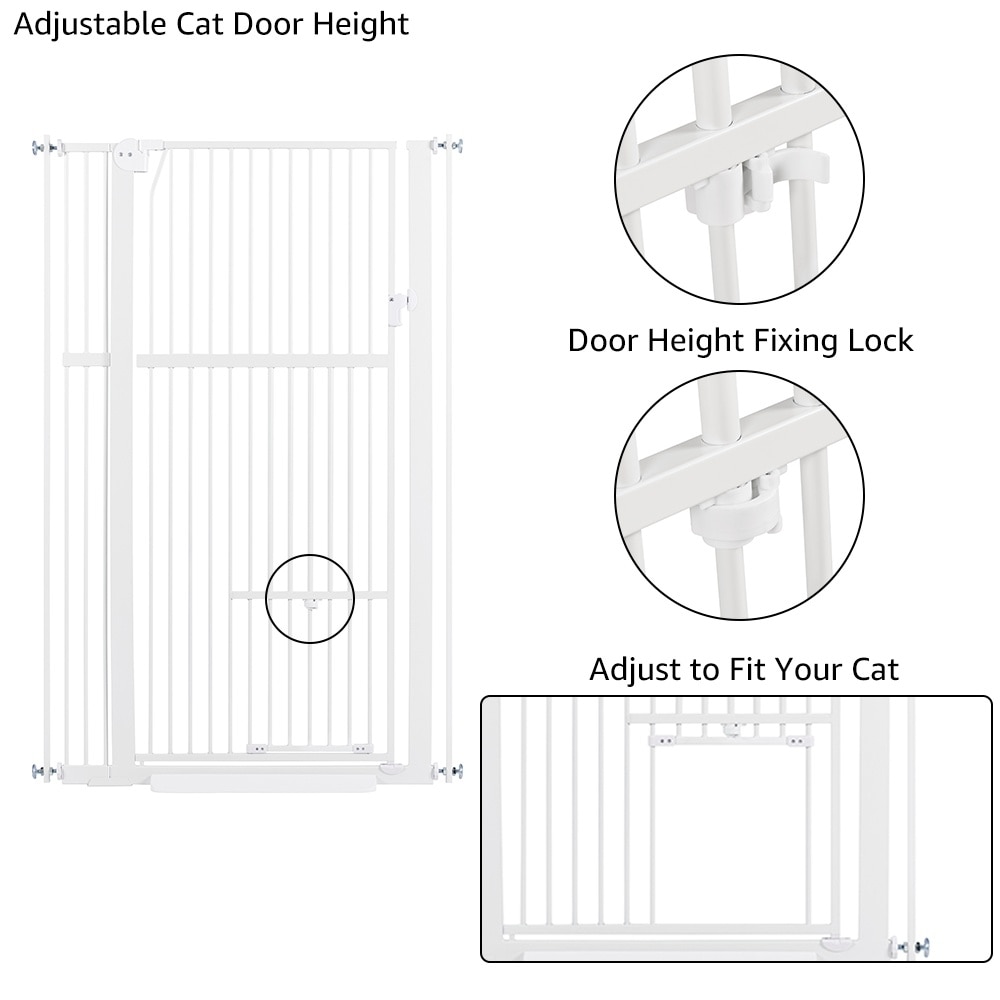 Adjustable Cat Door Height

Door Height Fixing Lock

Adjust to Fit Your Cat