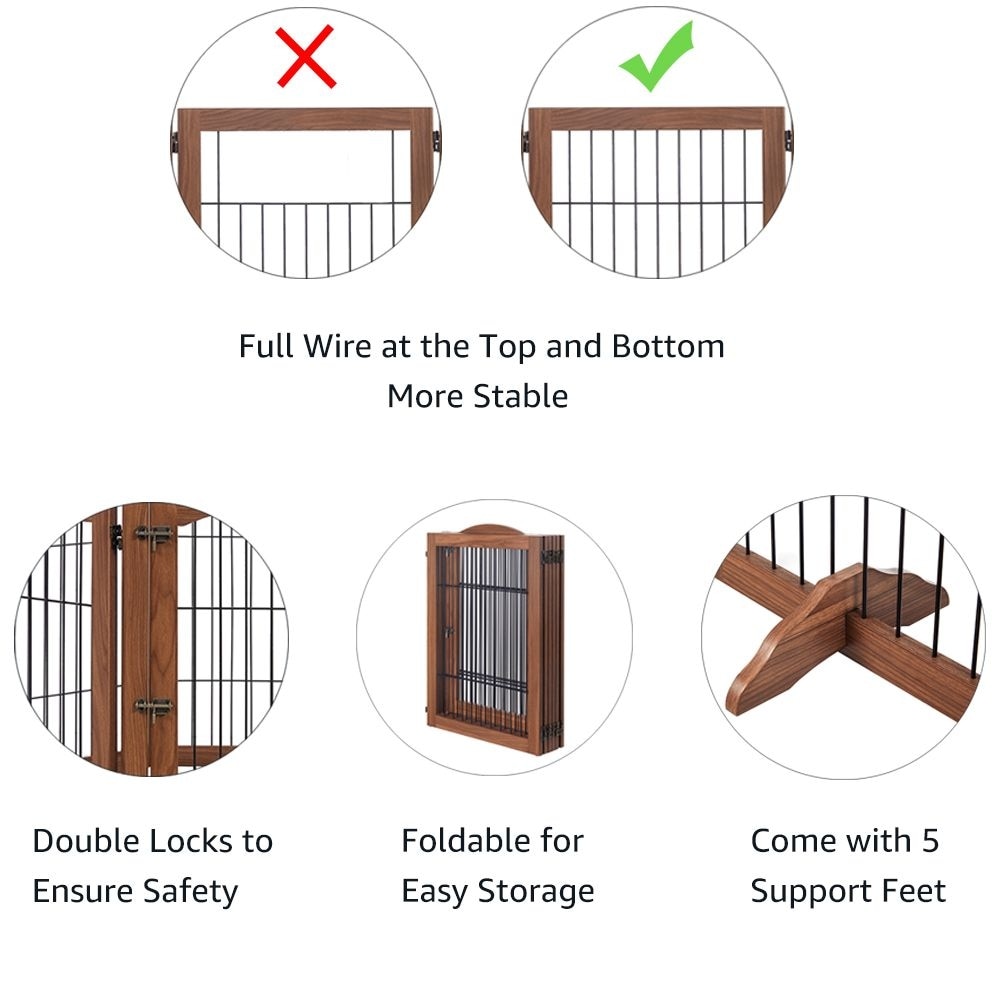 Full Wire at the Top and Bottom
More Stable

Double Locks to
Ensure Safety

Foldable for
Easy Storage

Come with 5
Support Feet