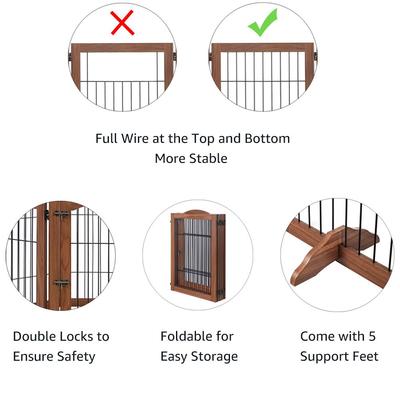 Full Wire at the Top and Bottom
More Stable

Double Locks to Ensure Safety

Foldable for Easy Storage

Come with 5 Support Feet