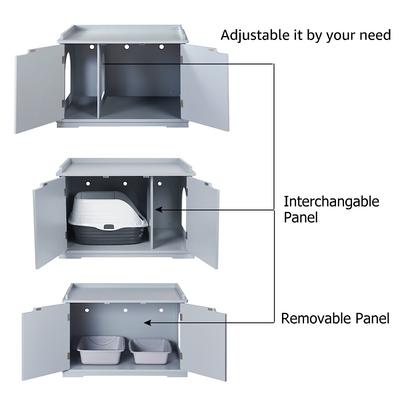 Adjustable it by your need

Interchangable Panel

Removable Panel