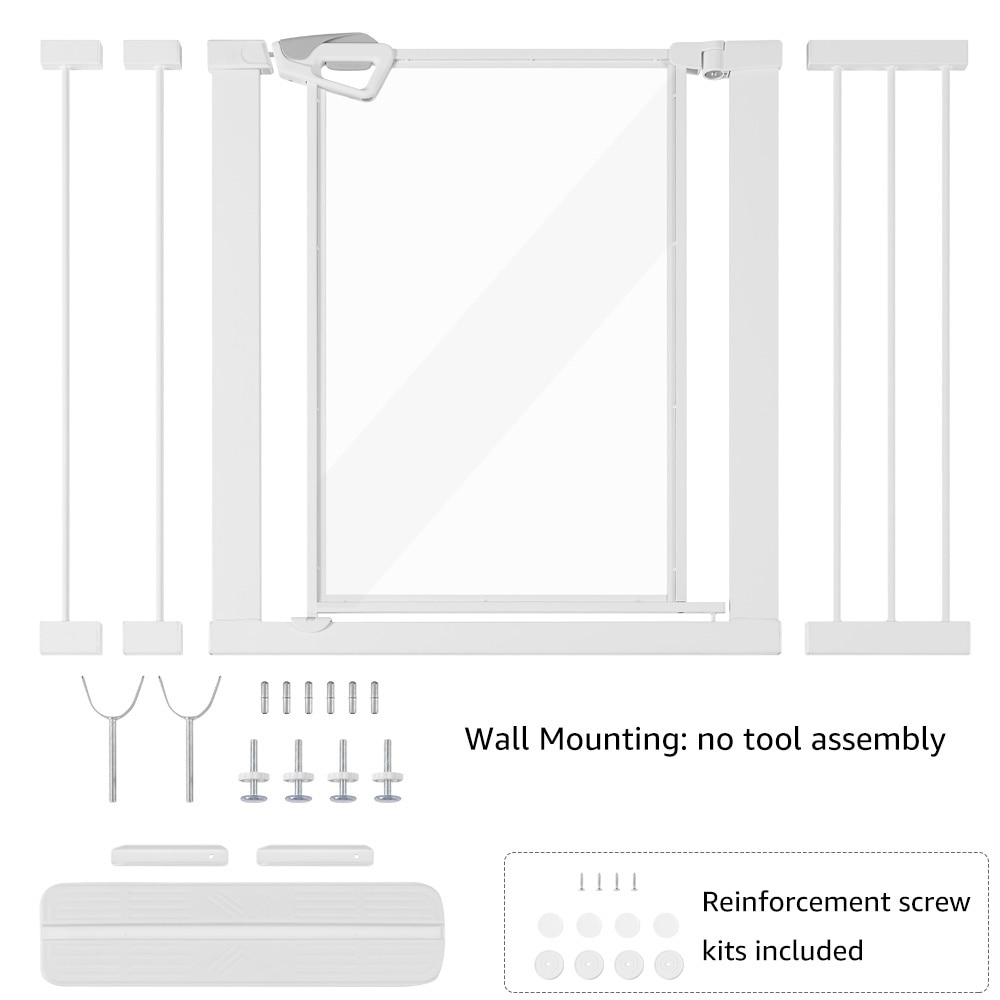 Wall Mounting: no tool assembly

Reinforcement screw kits included